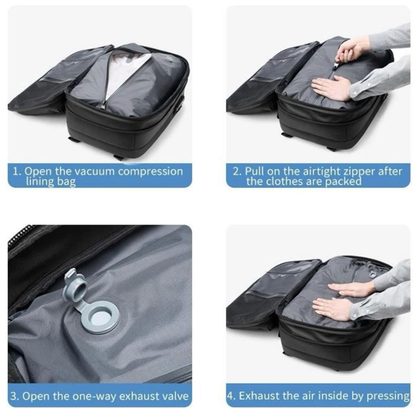 1. Open the vacuum compression lining bag

2. Pull on the airtight zipper after the clothes are packed

3. Open the one-way exhaust valve

4. Exhaust the air inside by pressing