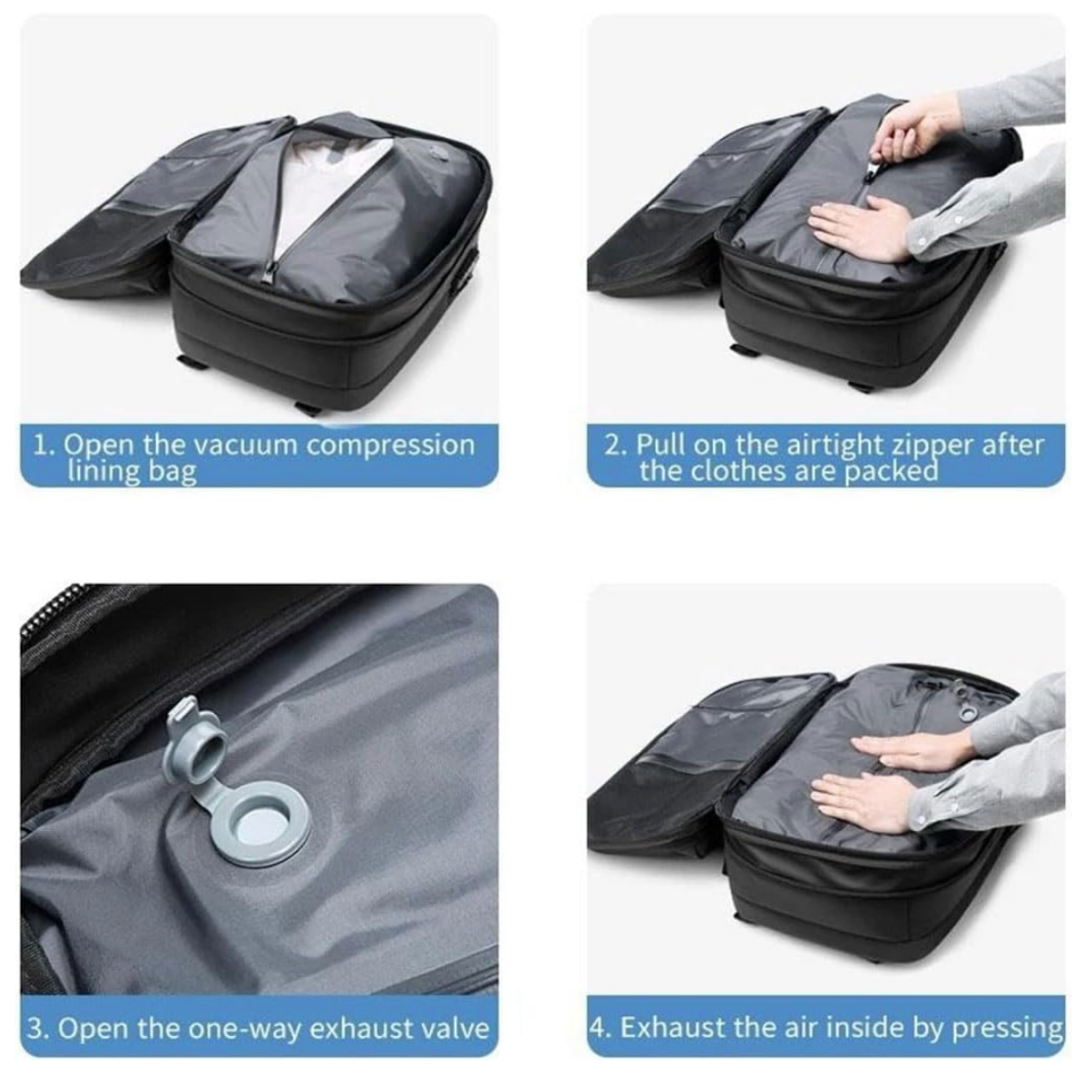 1. Open the vacuum compression lining bag

2. Pull on the airtight zipper after the clothes are packed

3. Open the one-way exhaust valve

4. Exhaust the air inside by pressing